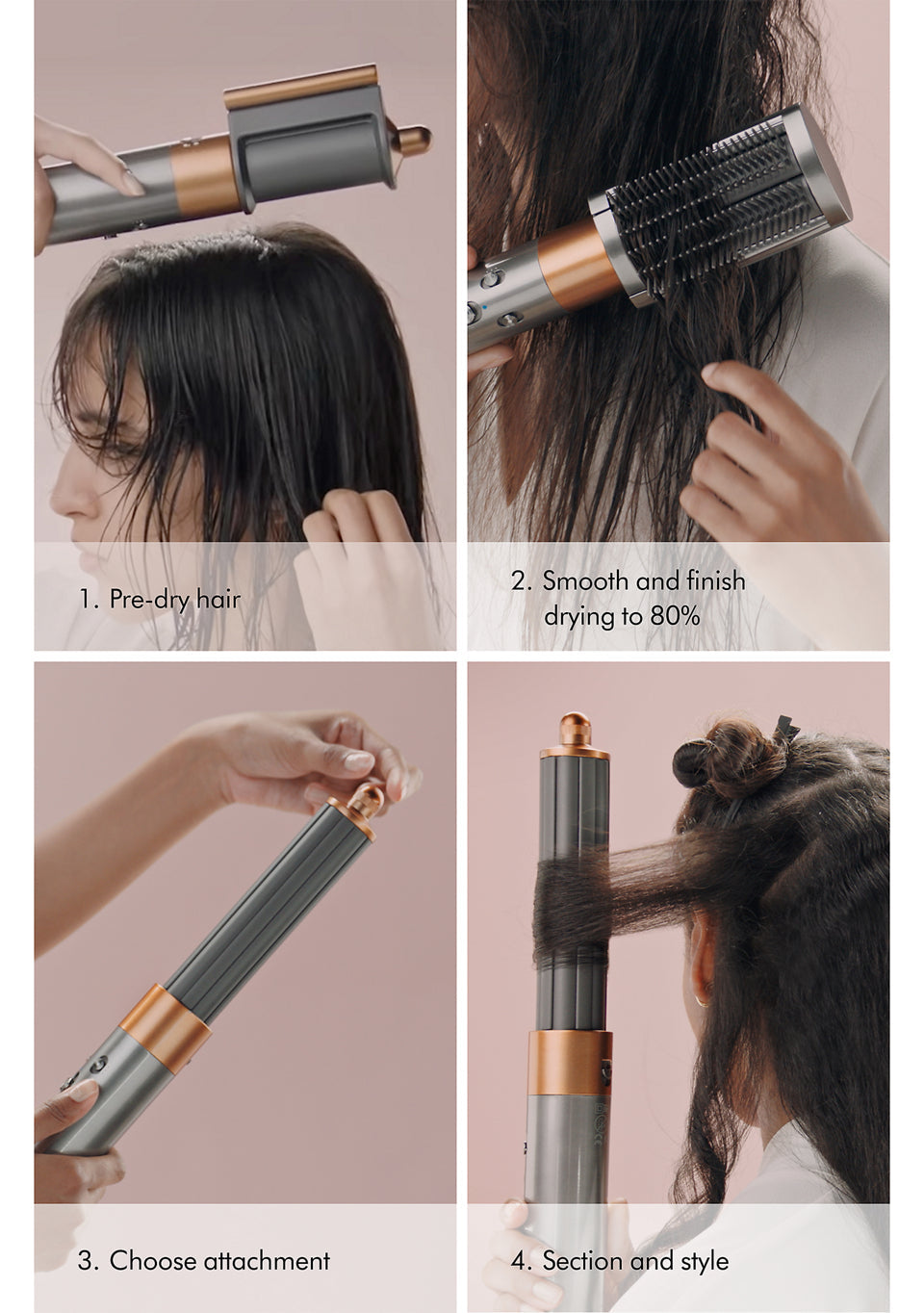 1. Pre-dry hair

2. Smooth and finish drying to 80%

3. Choose attachment

4. Section and style