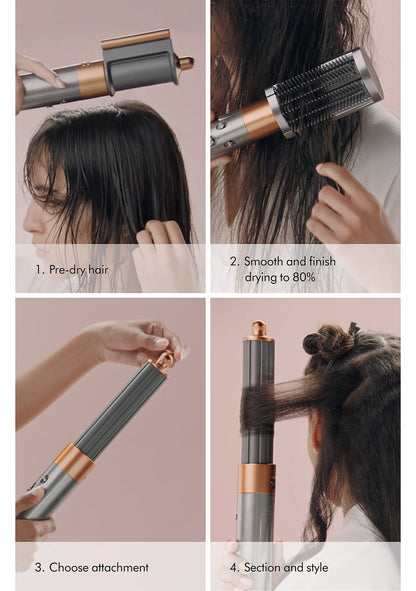 1. Pre-dry hair

2. Smooth and finish drying to 80%

3. Choose attachment

4. Section and style