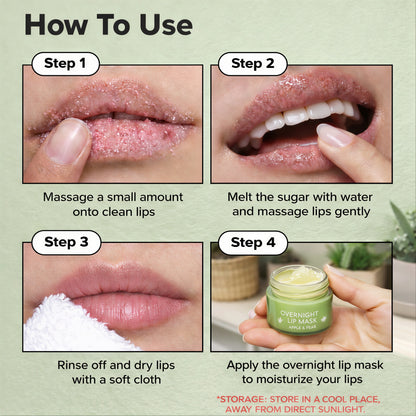 How To Use

Step 1

Massage a small amount onto clean lips

Step 2

Melt the sugar with water and massage lips gently

Step 3

Rinse off and dry lips with a soft cloth

Step 4

OVERNIGHT LIP MASK APPLE & PEAR

Apply the overnight lip mask to moisturize your lips

*STORAGE: STORE IN A COOL PLACE, AWAY FROM DIRECT SUNLIGHT.