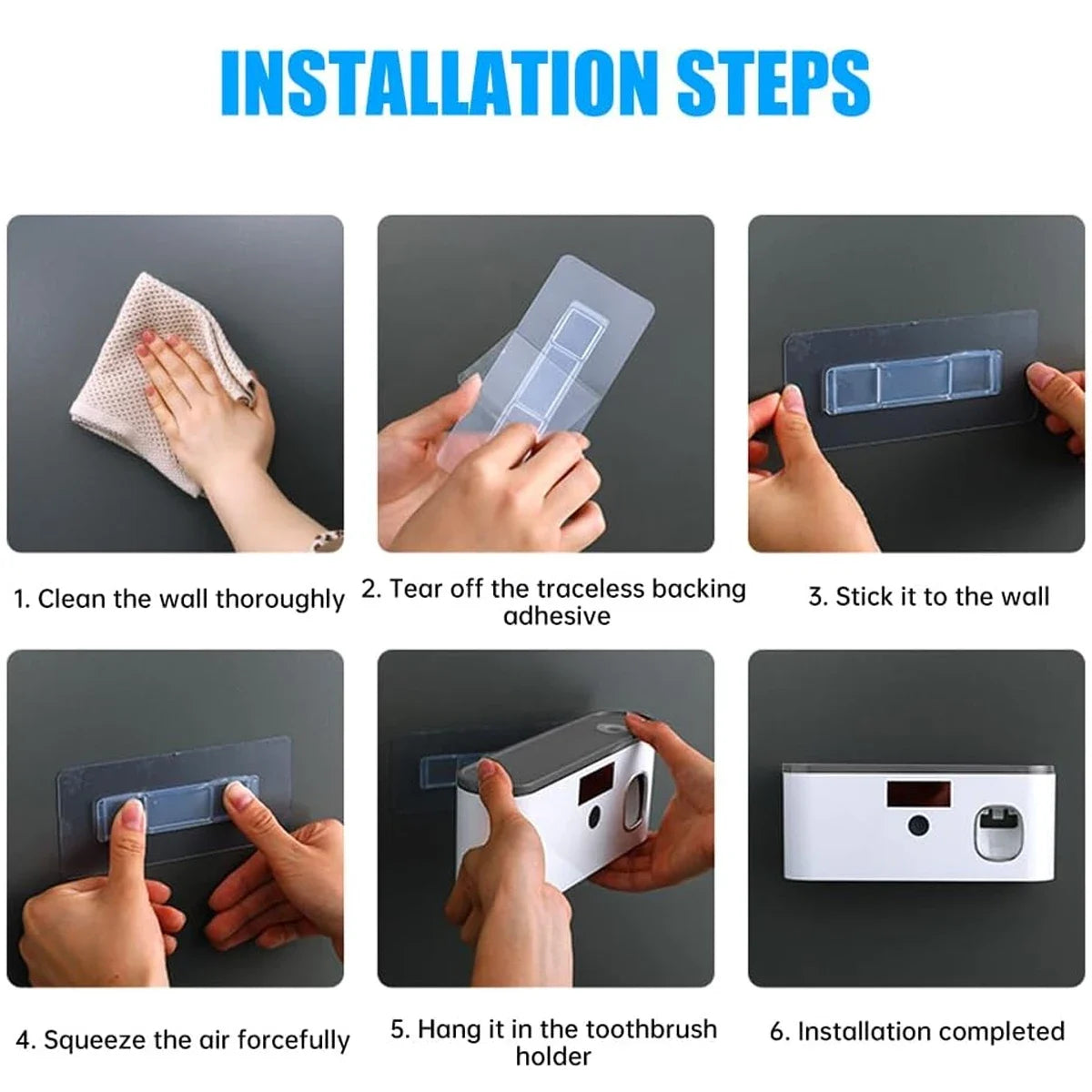 INSTALLATION STEPS

1. Clean the wall thoroughly

2. Tear off the traceless backing adhesive

3. Stick it to the wall

4. Squeeze the air forcefully

5. Hang it in the toothbrush holder

6. Installation completed