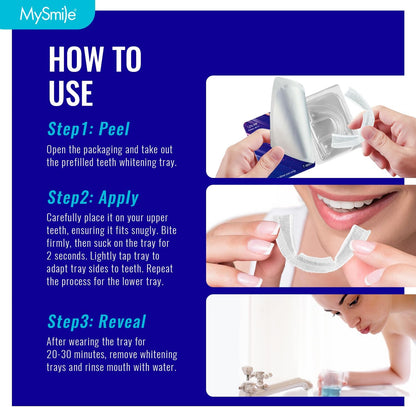 MySmile

HOW TO USE

Step1: Peel

Open the packaging and take out the prefilled teeth whitening tray.

Step2: Apply

Carefully place it on your upper teeth, ensuring it fits snugly. Bite firmly, then suck on the tray for 2 seconds. Lightly tap tray to adapt tray sides to teeth. Repeat the process for the lower tray.

Step3: Reveal

After wearing the tray for 20-30 minutes, remove whitening trays and rinse mouth with water.