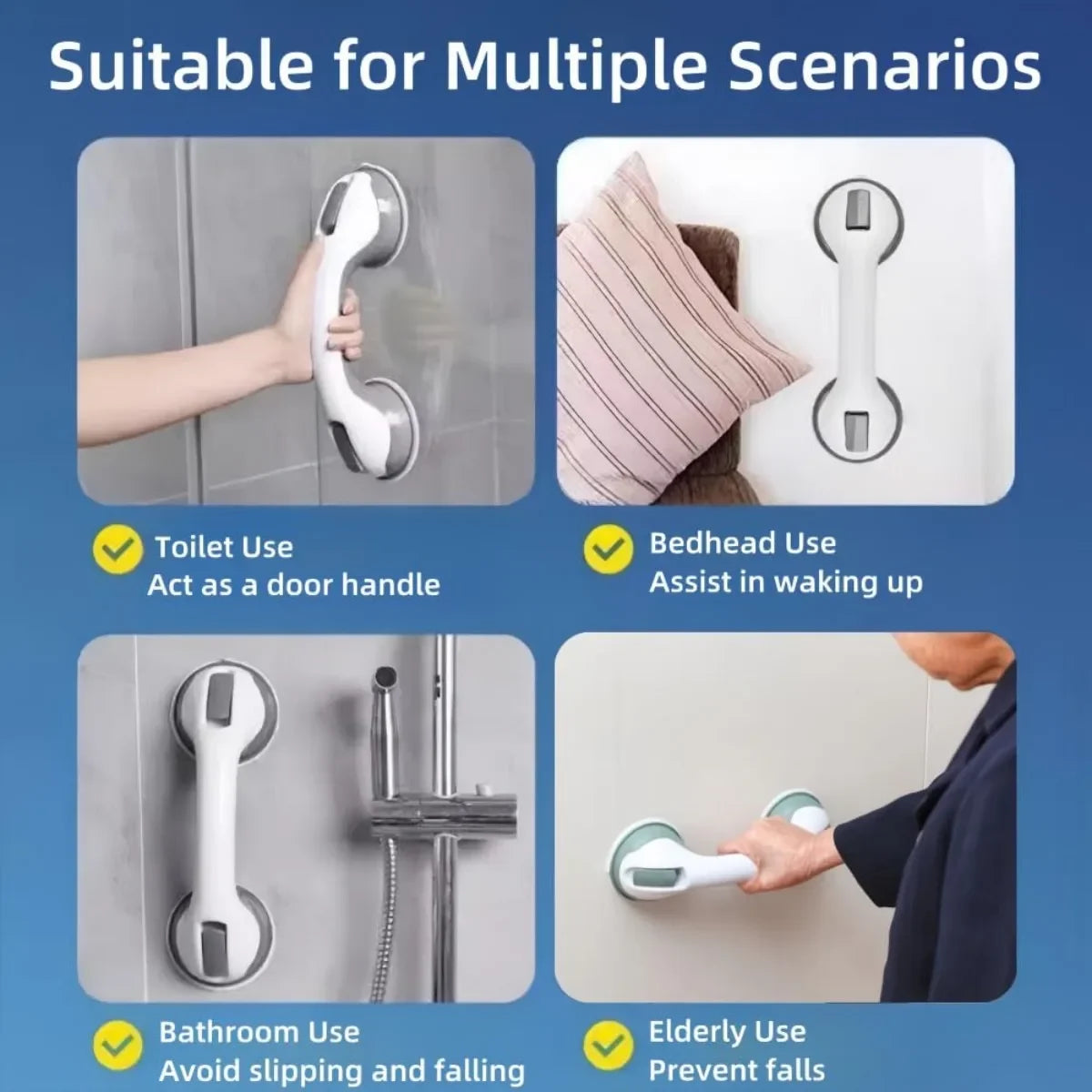 Suitable for Multiple Scenarios

Toilet Use
Act as a door handle

Bedhead Use
Assist in waking up

Bathroom Use
Avoid slipping and falling

Elderly Use
Prevent falls