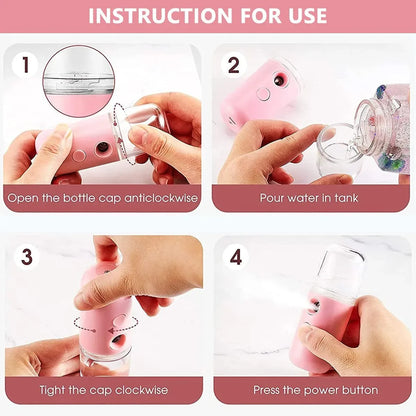 INSTRUCTION FOR USE

1

Open the bottle cap anticlockwise

2

Pour water in tank

3

Tight the cap clockwise

4

Press the power button